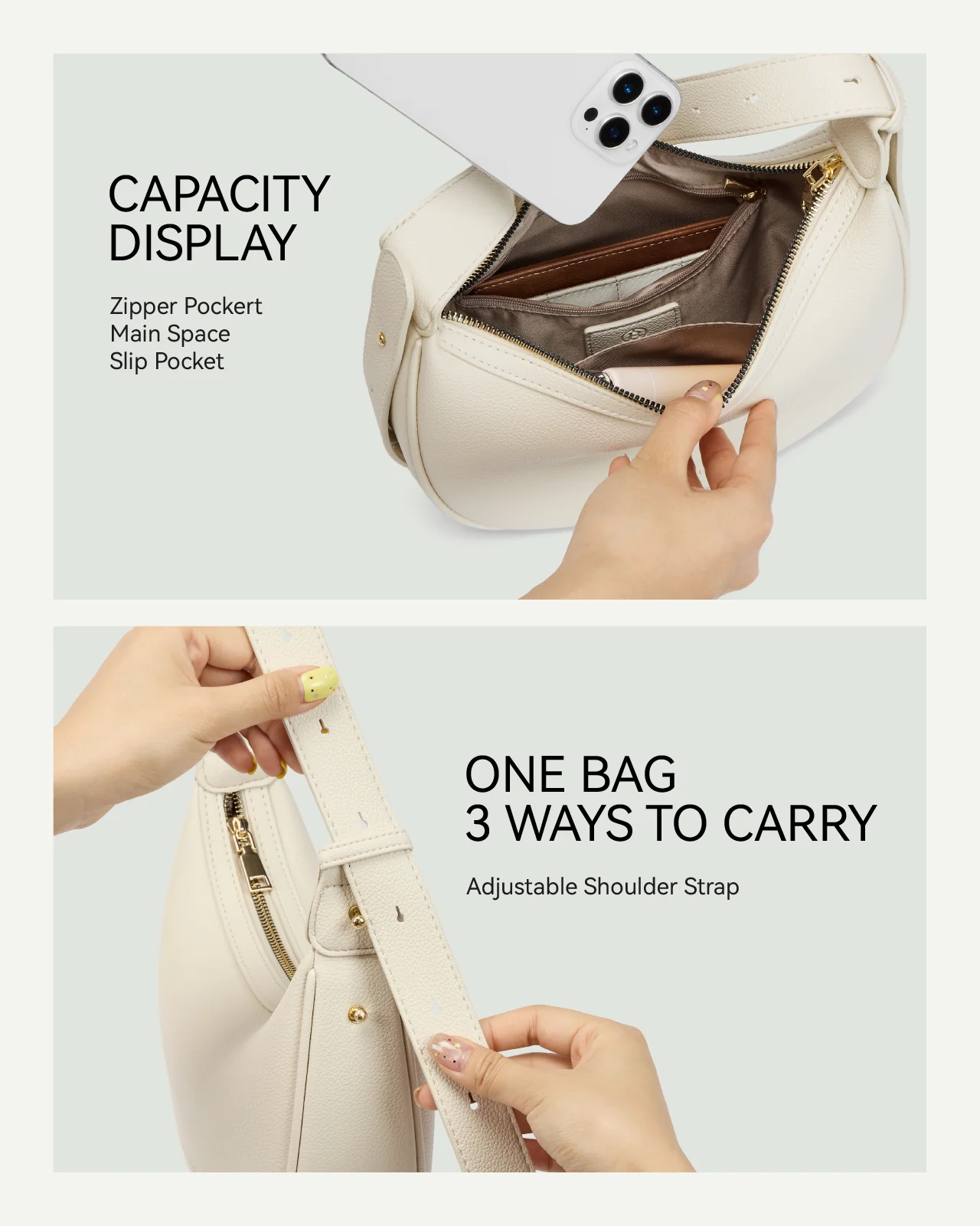 CAPACITY DISPLAY

Zipper Pockert
Main Space
Slip Pocket

ONE BAG
3 WAYS TO CARRY

Adjustable Shoulder Strap